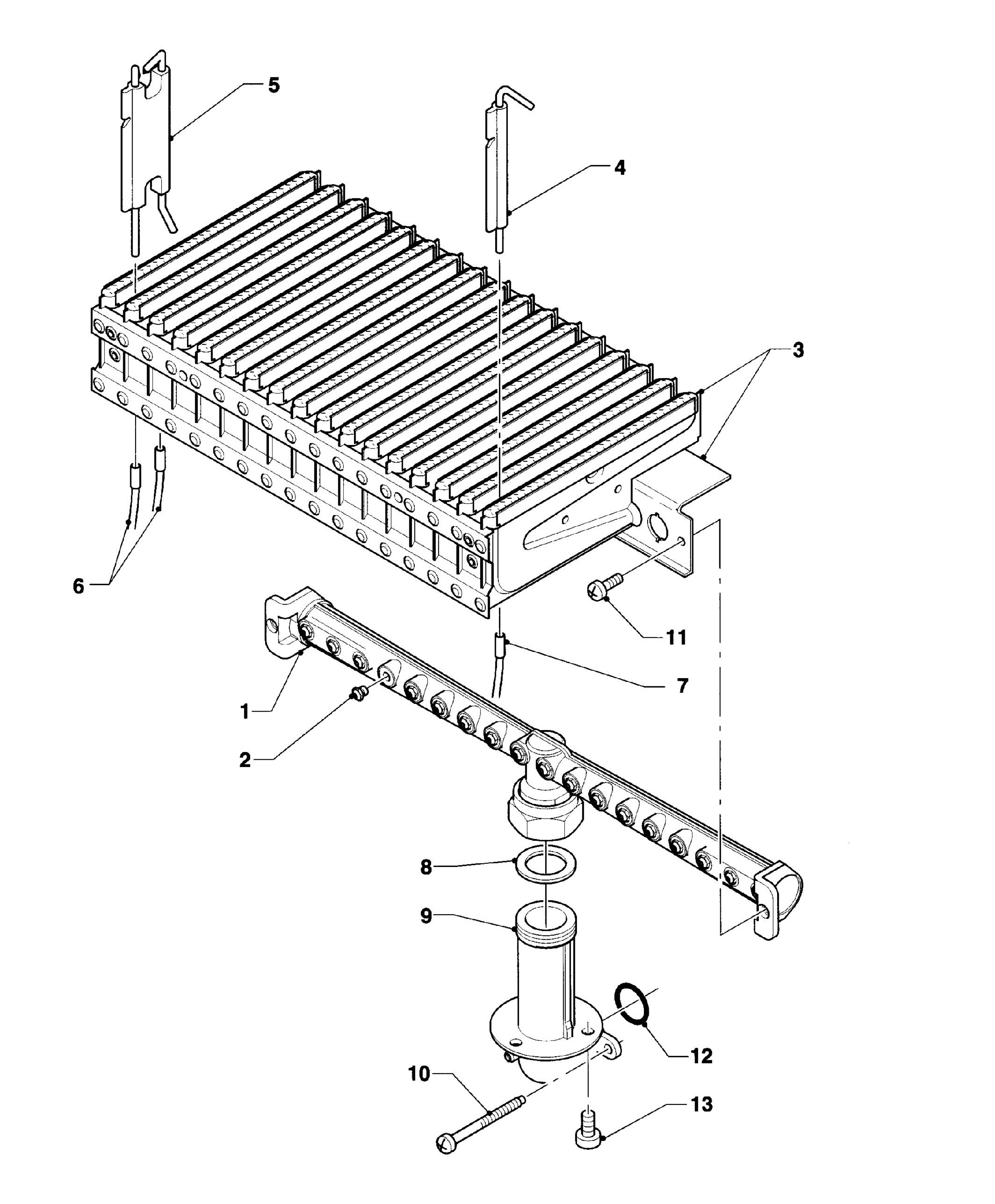 5
4
3
6
11
7
1
2
8
9
12
10
13