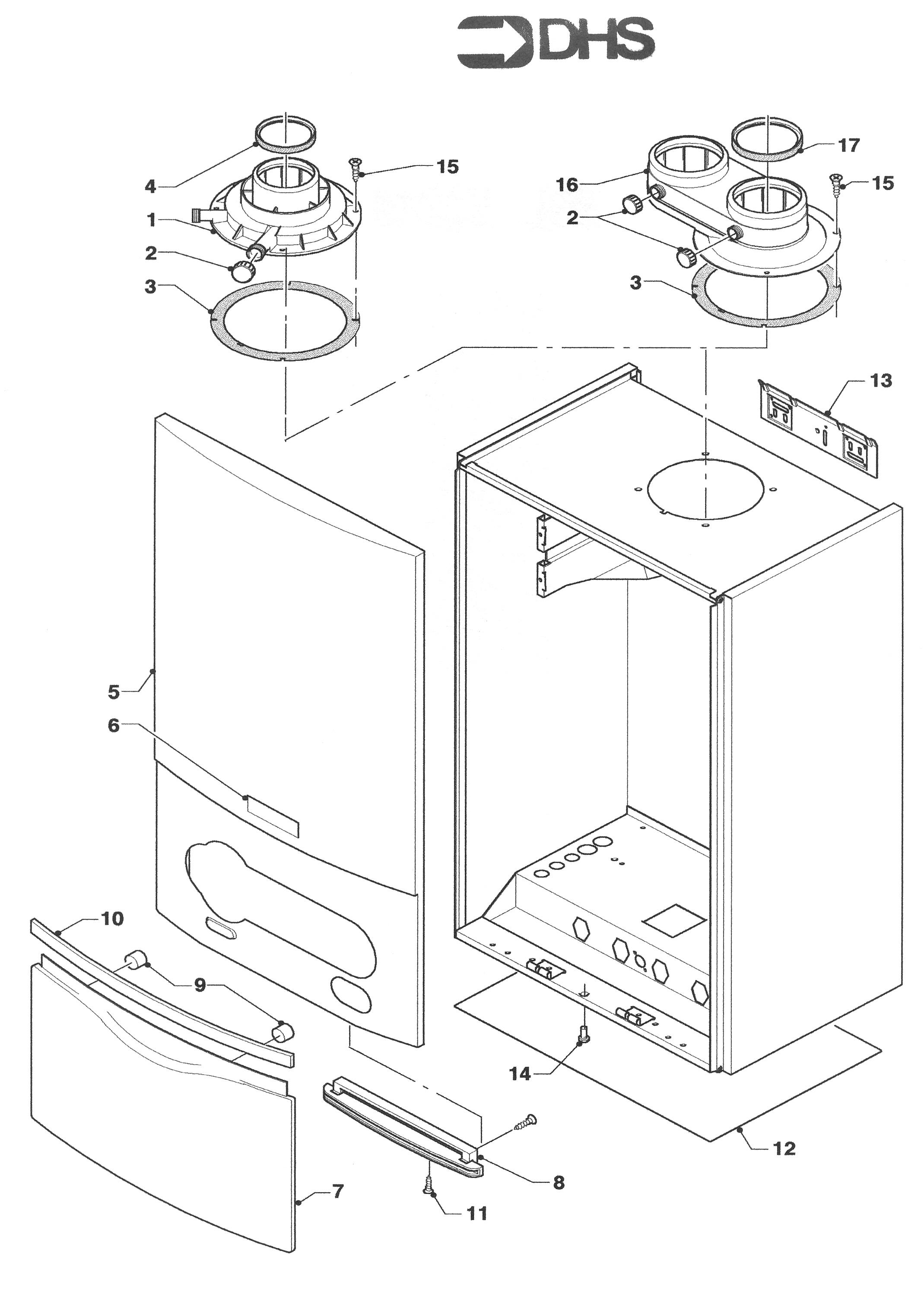 DHS

4
15
1
2
3
17
16
15
2
3
13
5
6
10
9
14
12
8
7
11