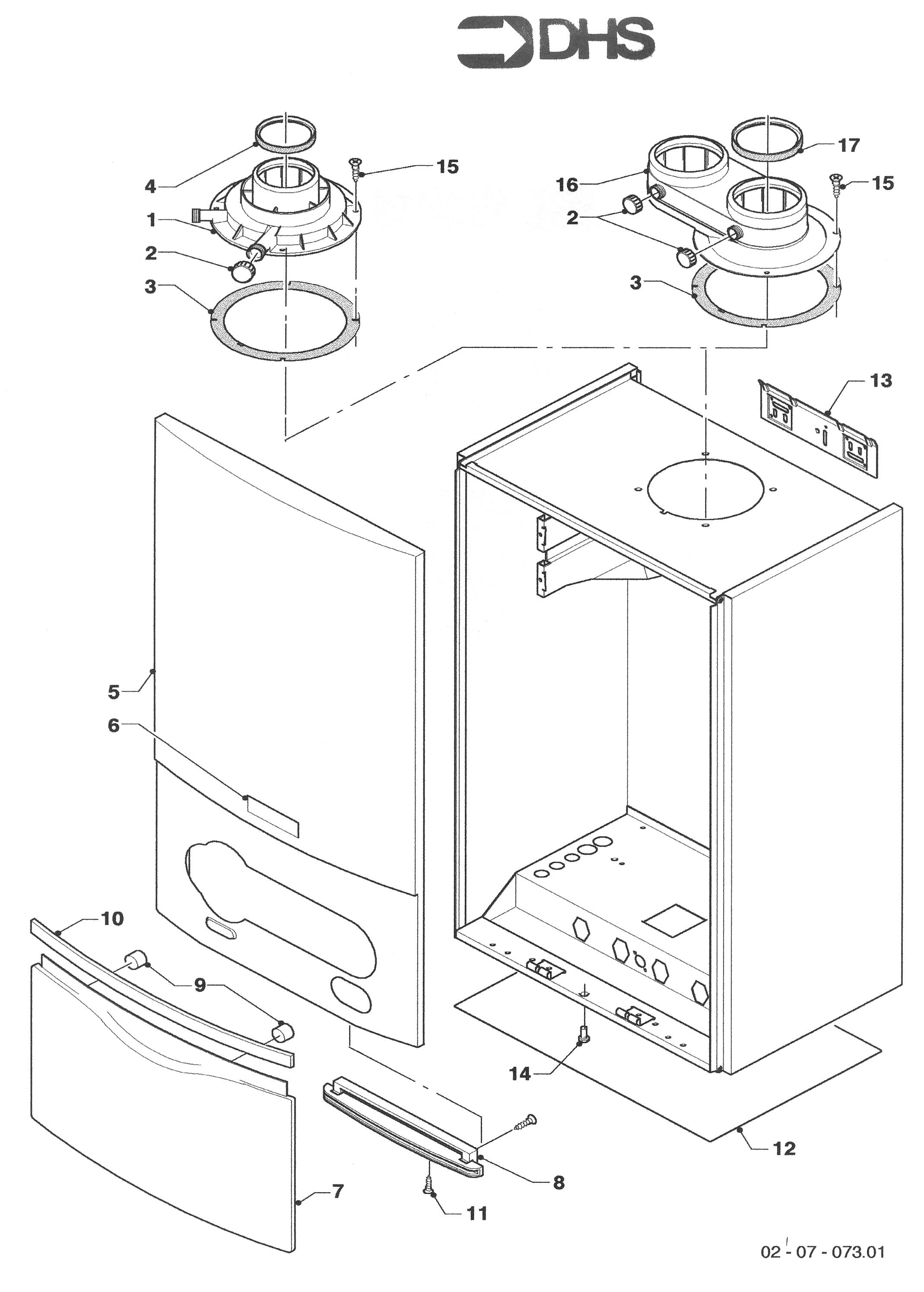 DHS

4
15
1
2
3
17
16
15
2
3
13
5
6
10
9
14
12
8
7
11

02 - 07 - 073.01