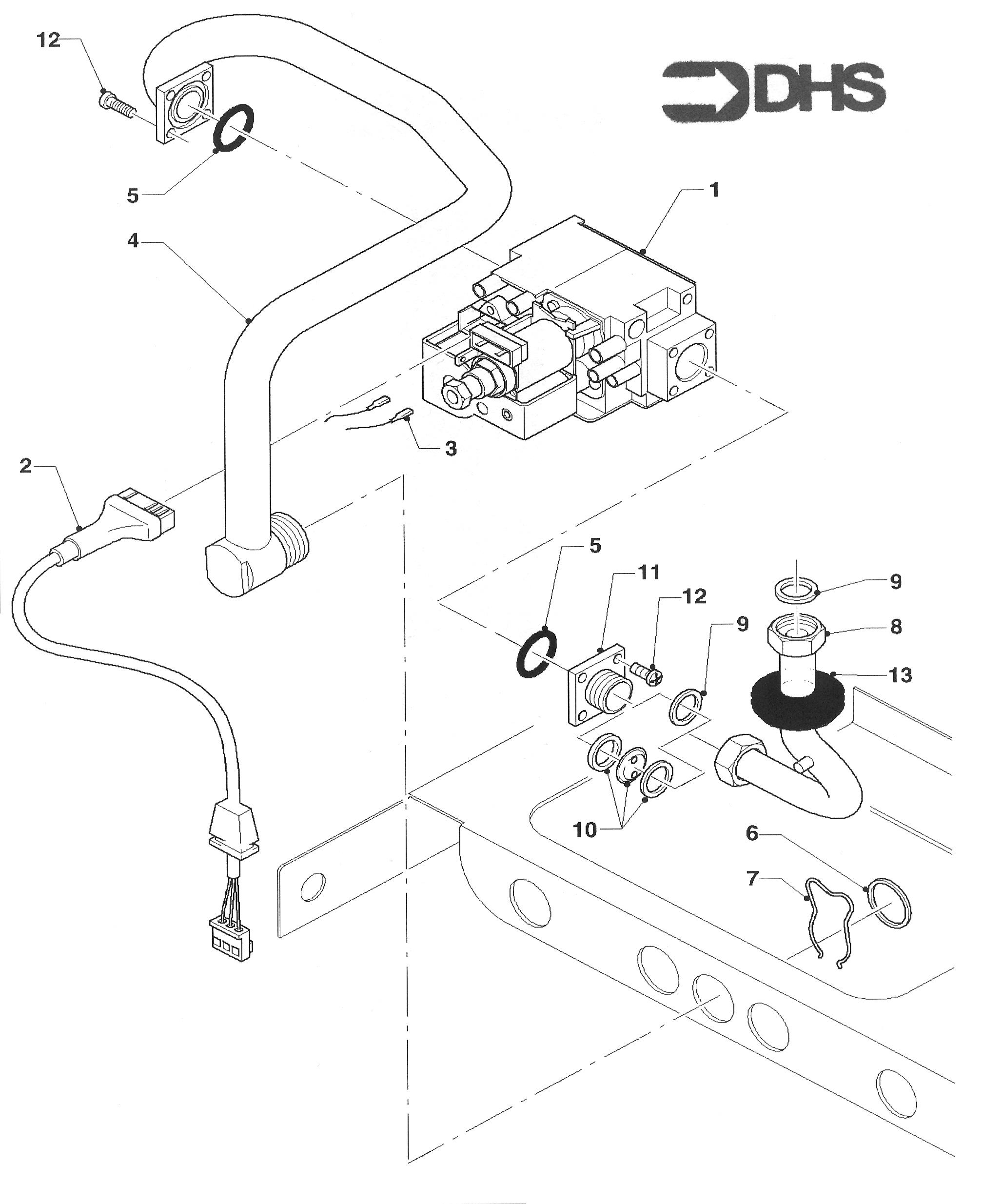 12

DHS

5

1

4

3

2

5

11

12

9

9

8

13

10

6

7