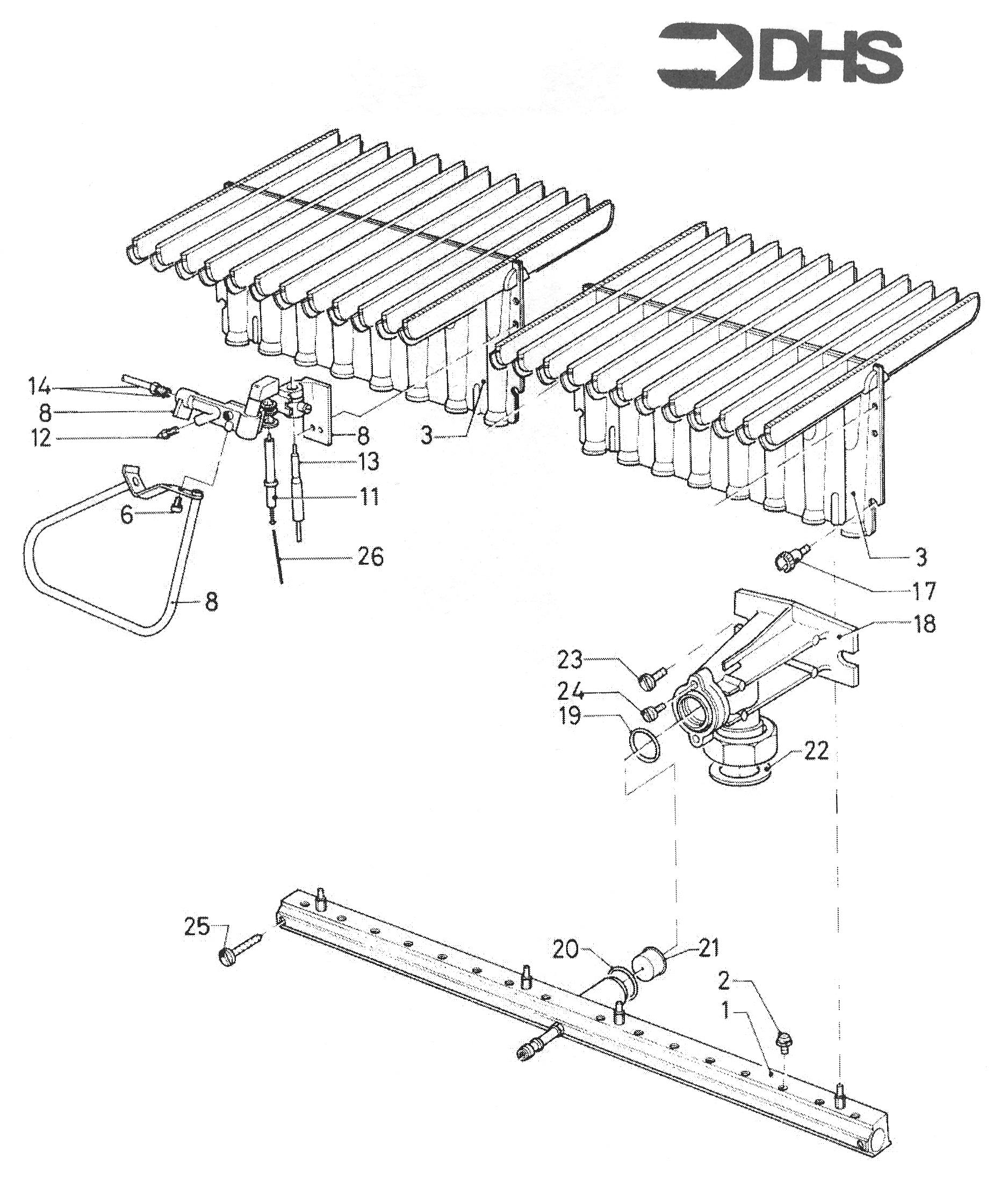 DHS

14
8
12
8
3
13
11
6
26
8
3
17
18
23
24
19
22
25
20
21
2
1