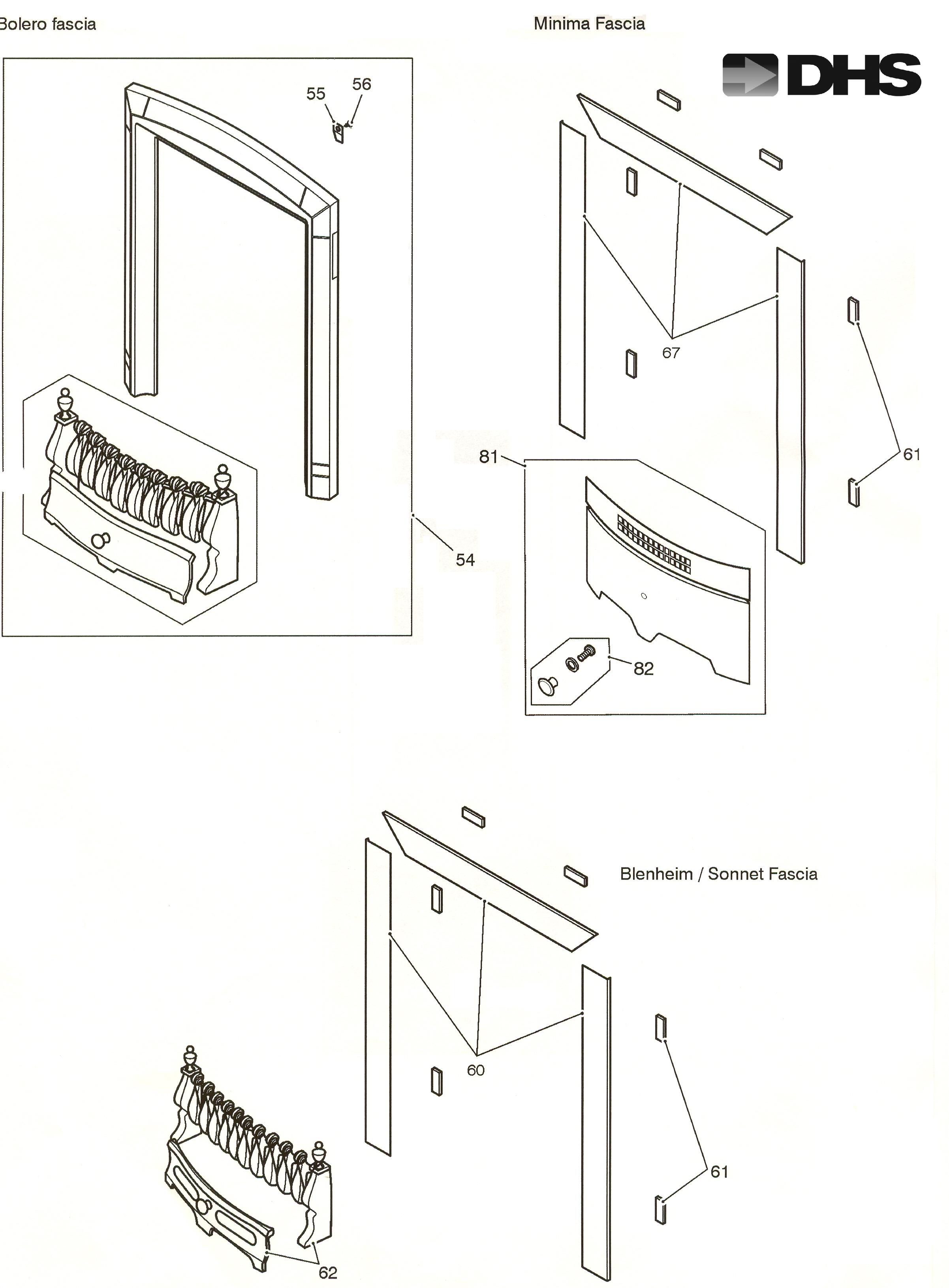 Bolero fascia

Minima Fascia

DHS

55
56
54
67
61
81
82

Blenheim / Sonnet Fascia

60
61
62