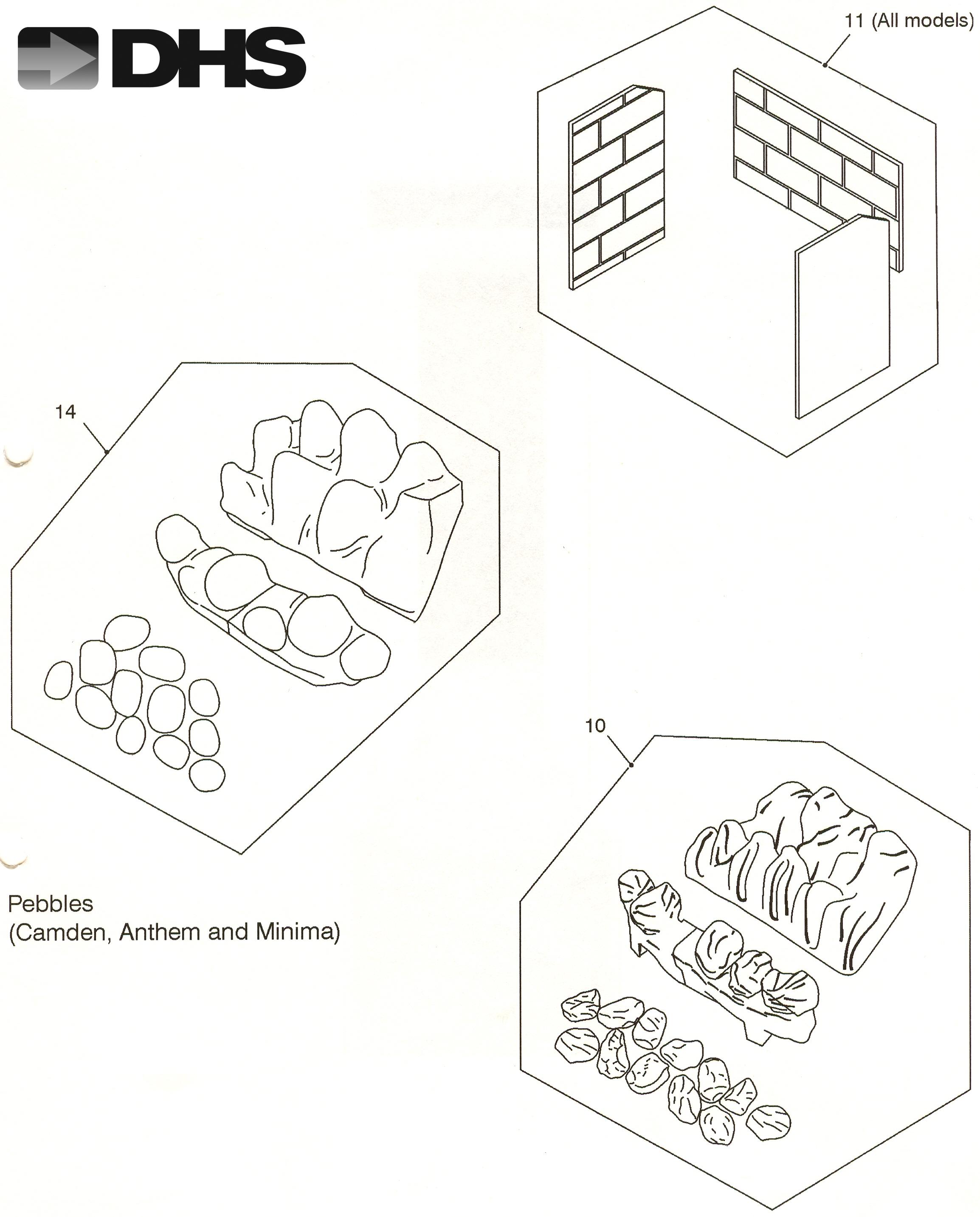 DHS

11 (All models)

14

Pebbles
(Camden, Anthem and Minima)

10