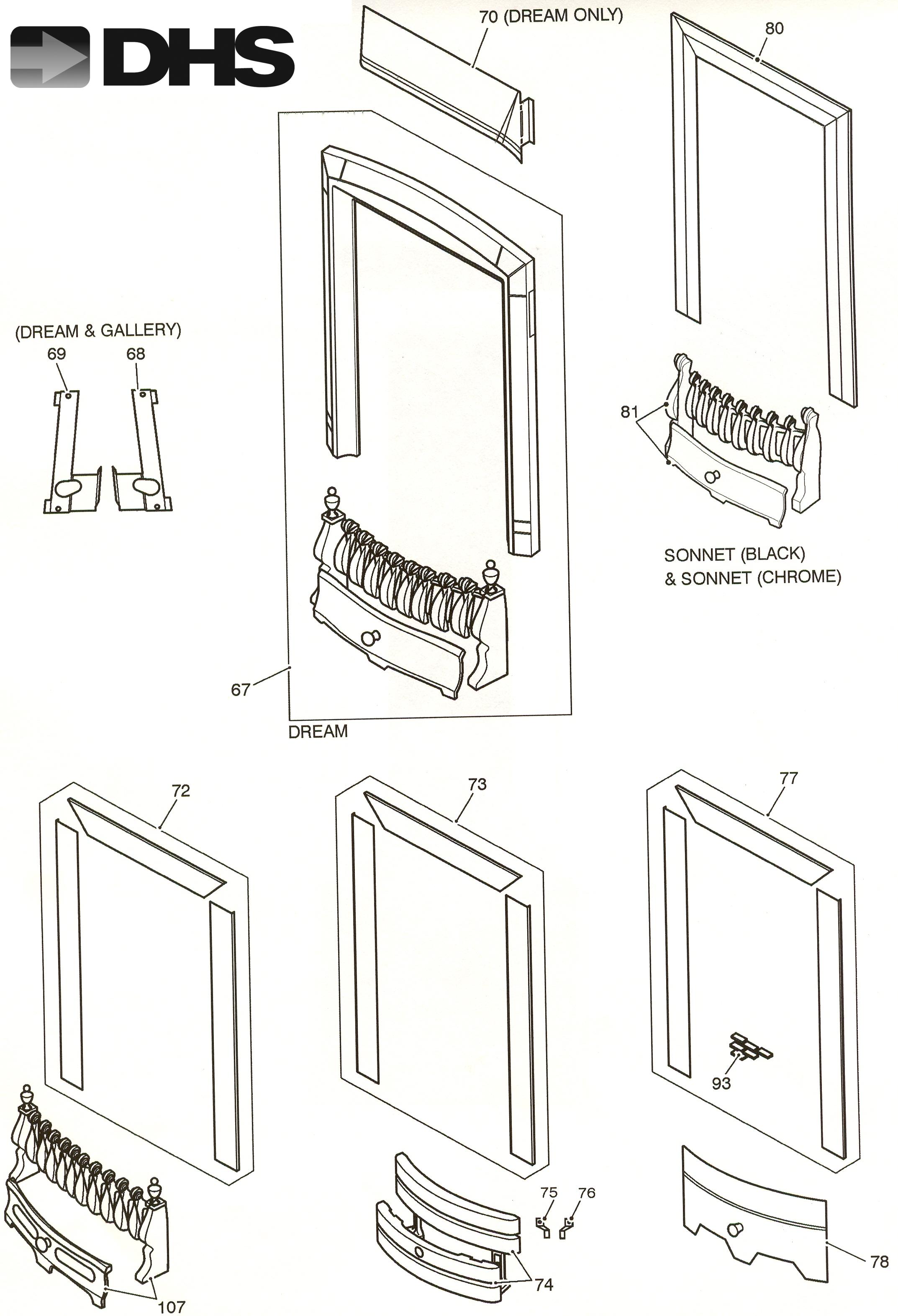 DHS

70 (DREAM ONLY)

80

(DREAM & GALLERY)
69 68

81

SONNET (BLACK)
& SONNET (CHROME)

67

DREAM

72

73

77

93

75 76

74

78

107