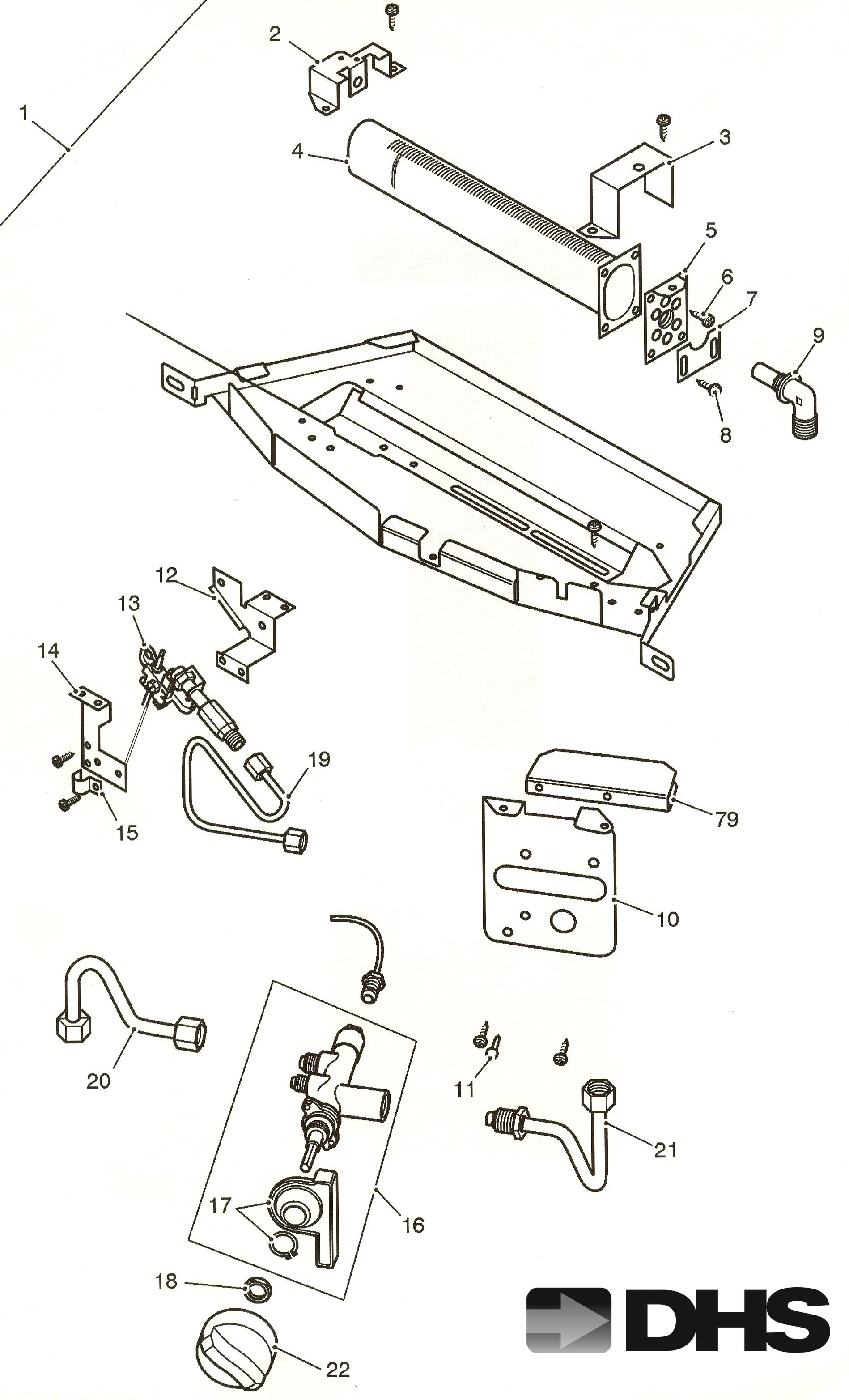 2
1
4
3
5
6
7
9
8
12
13
14
19
15
79
10
20
11
21
17
16
18
22
DHS