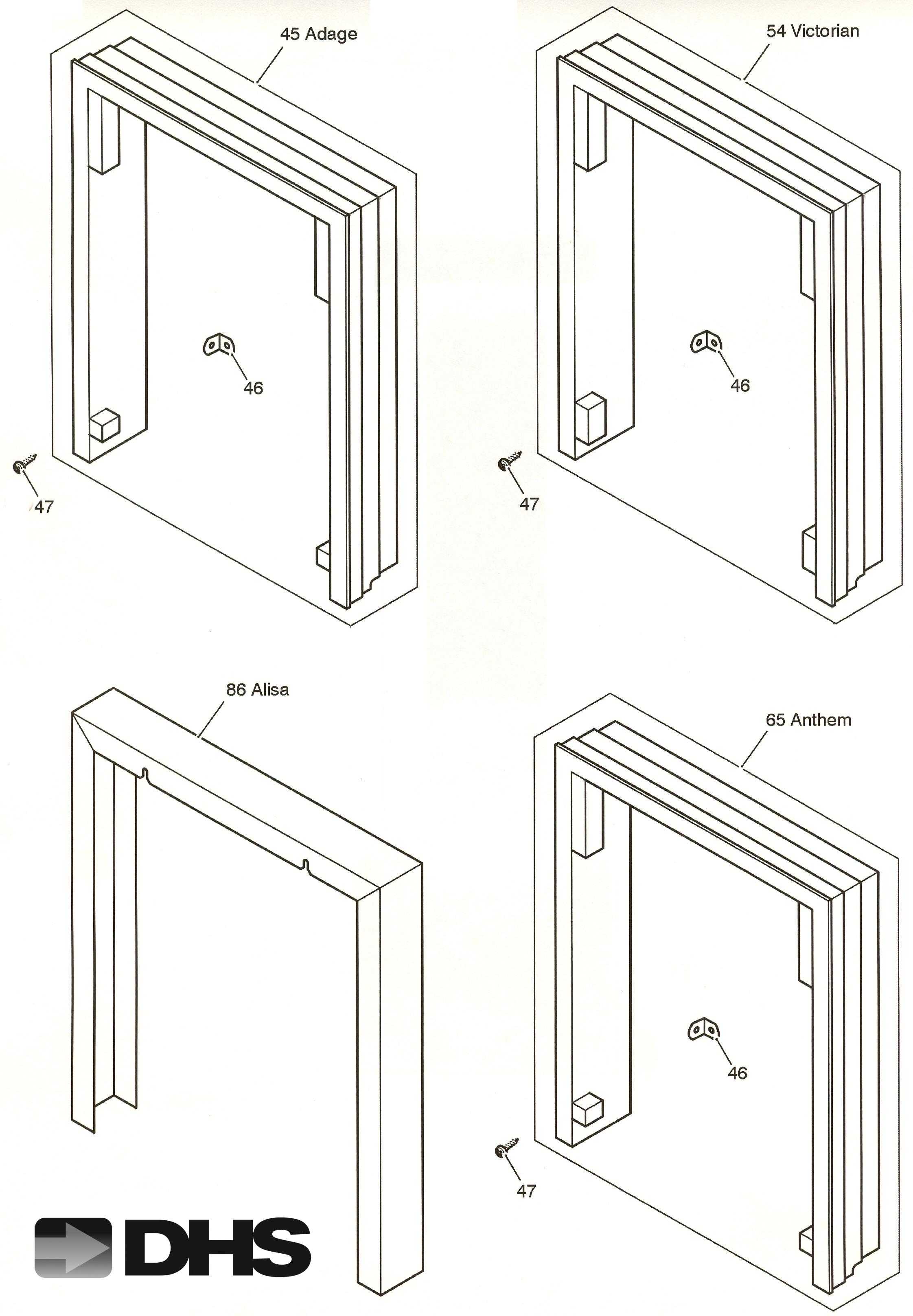 45 Adage

46

47

54 Victorian

46

47

86 Alisa

65 Anthem

46

47

DHS