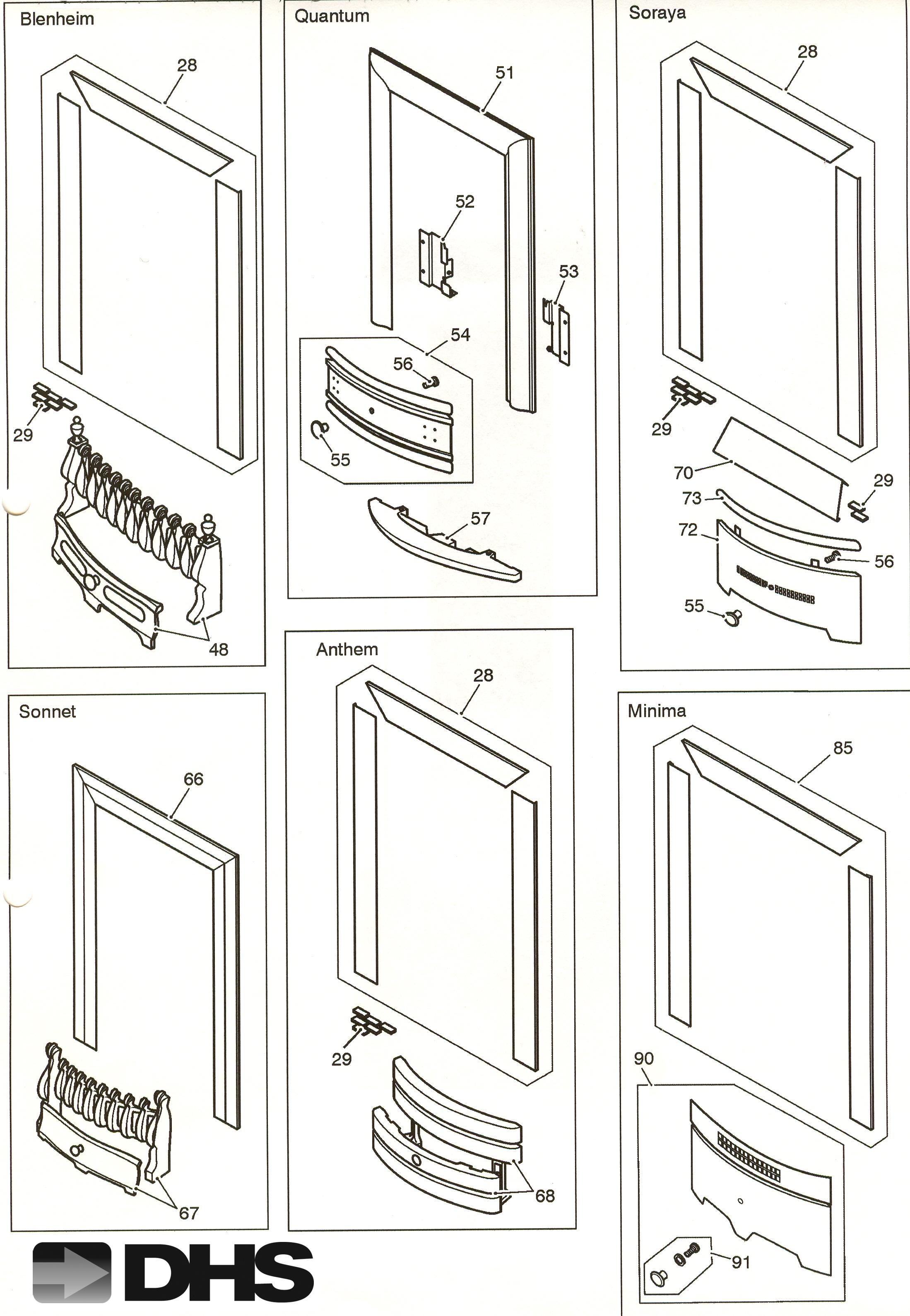 Blenheim

28

29

48

Quantum

51

52

53

54

56

55

57

Soraya

28

29

70

29

73

72

56

55

Sonnet

66

67

Anthem

28

29

68

Minima

85

90

91

DHS