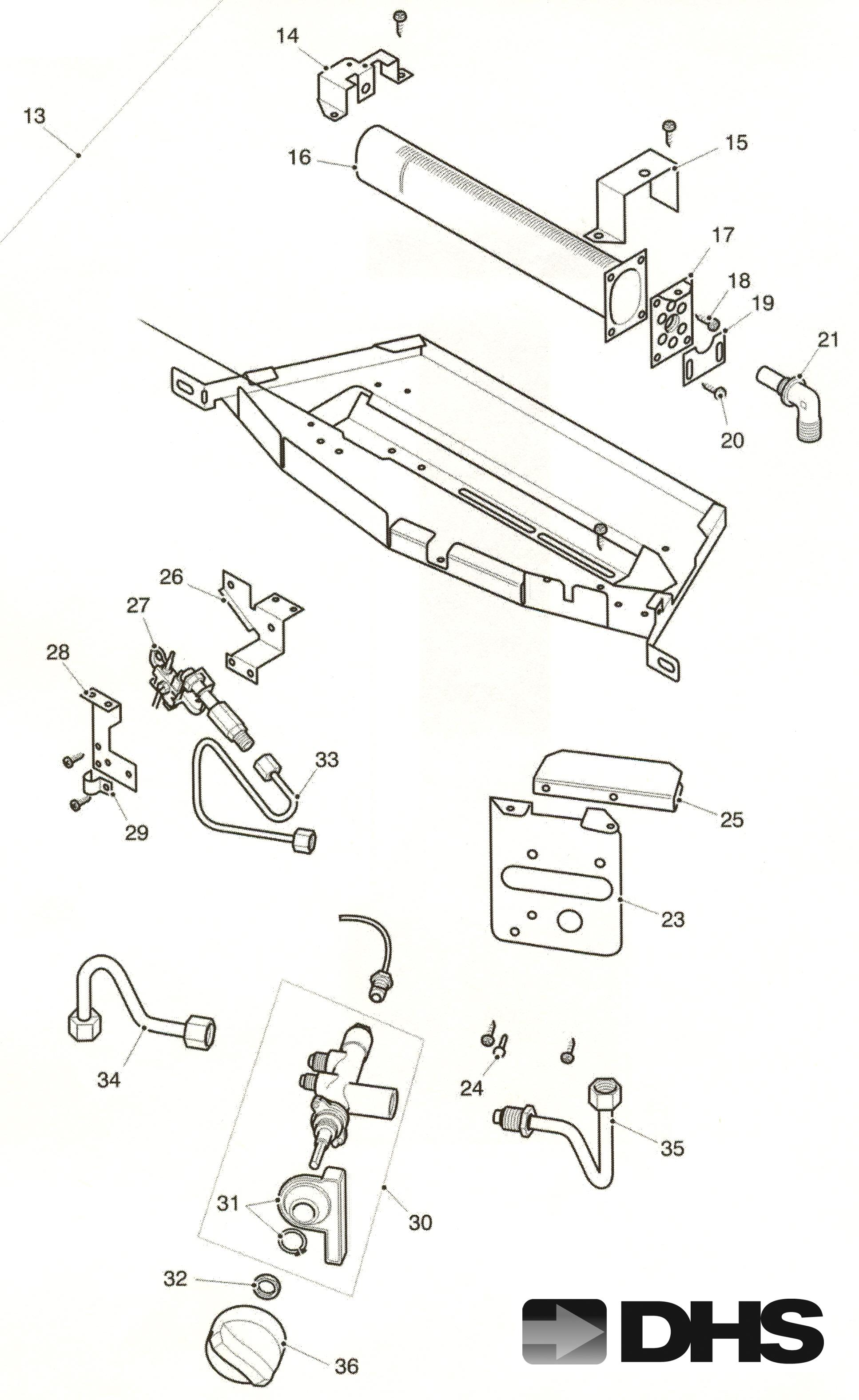 14
13
16
15
17
18
19
21
20
26
27
28
33
29
25
23
34
24
35
31
30
32
36
DHS