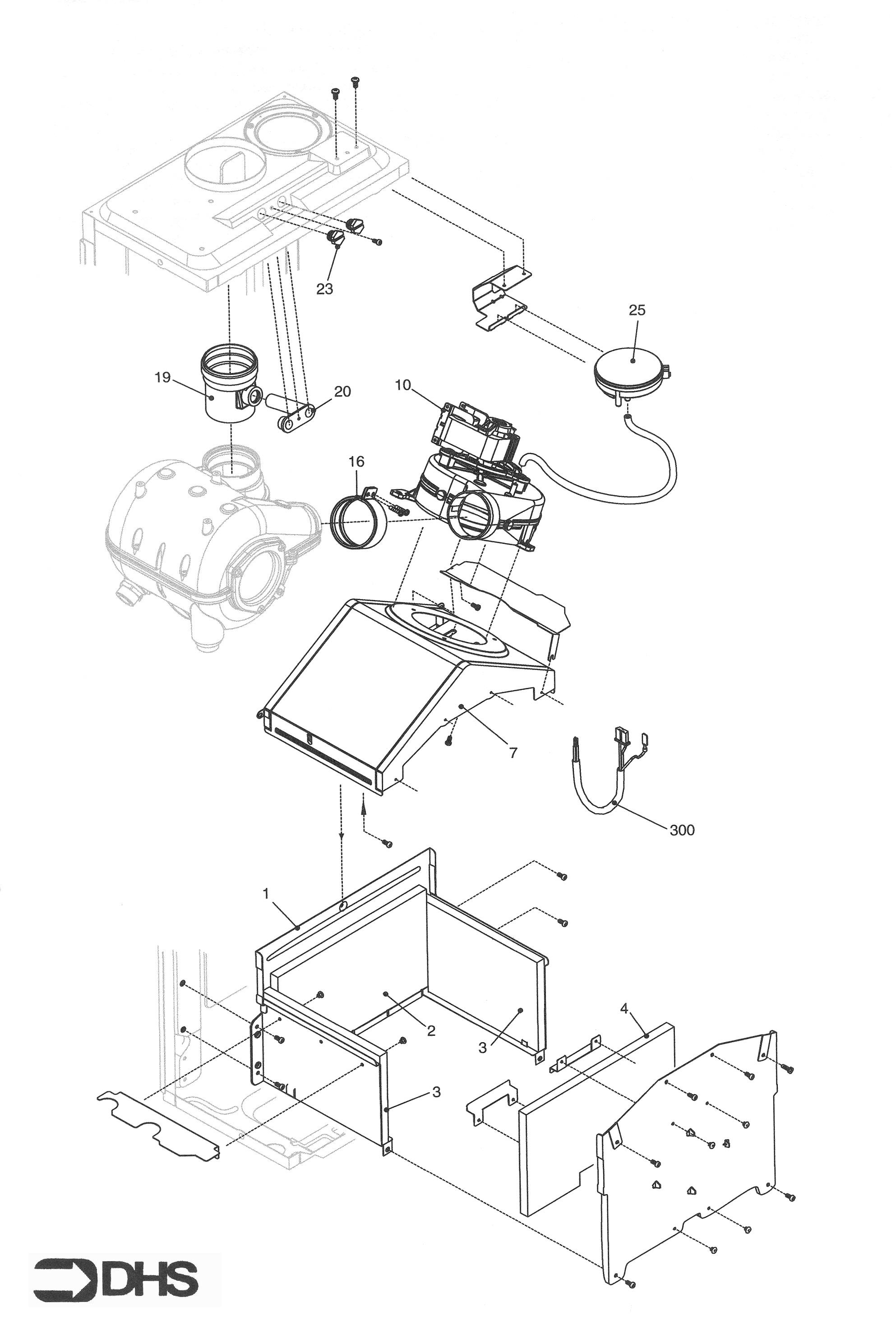 23

25

19

20

10

16

7

300

1

2

3

4

3

DHS