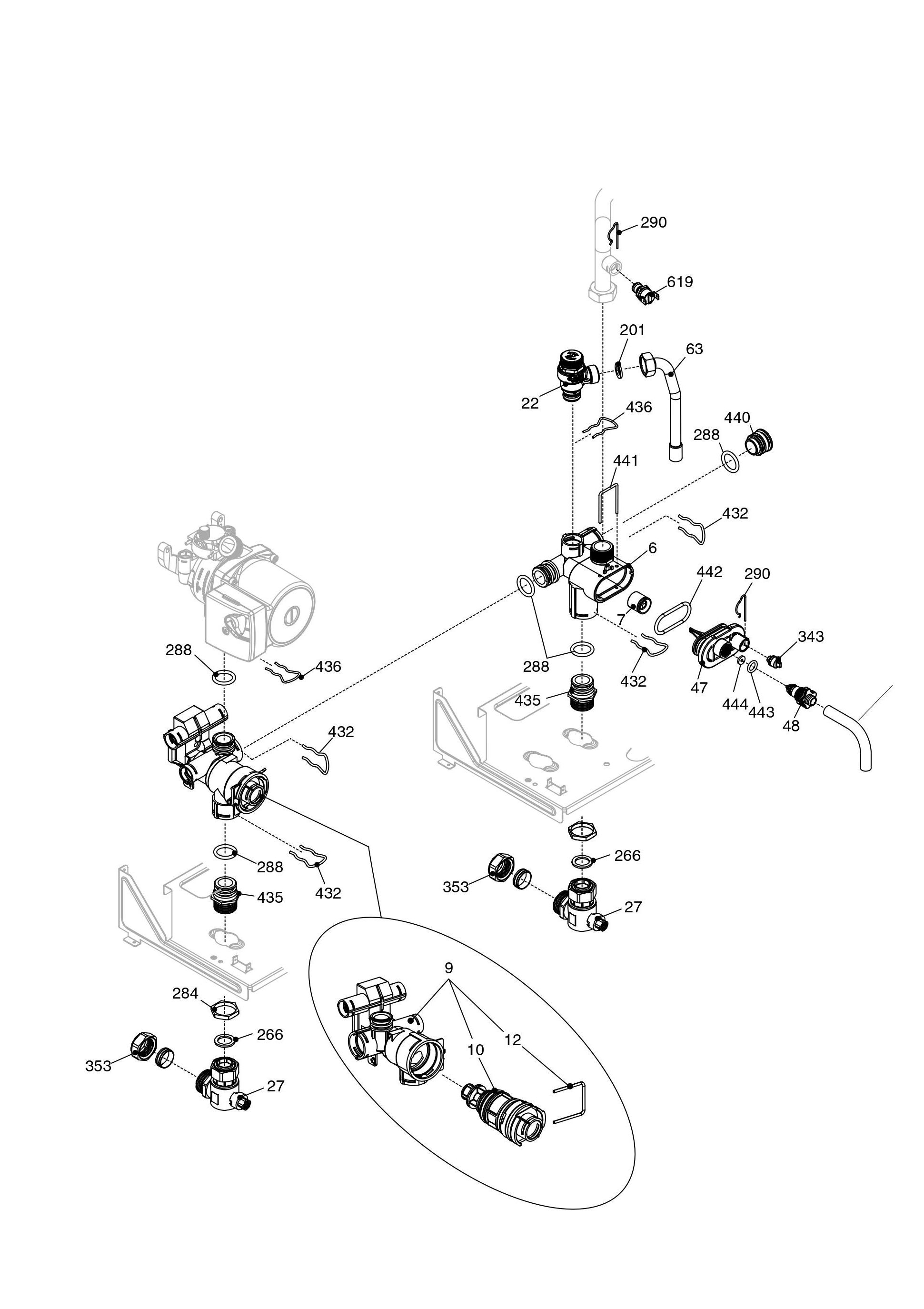 290
619
201
63
22
436
440
288
441
432
6
442
290
7
343
288
436
288
432
47
444
443
48
435
432
288
432
435
266
353
27
9
284
266
12
10
353
27