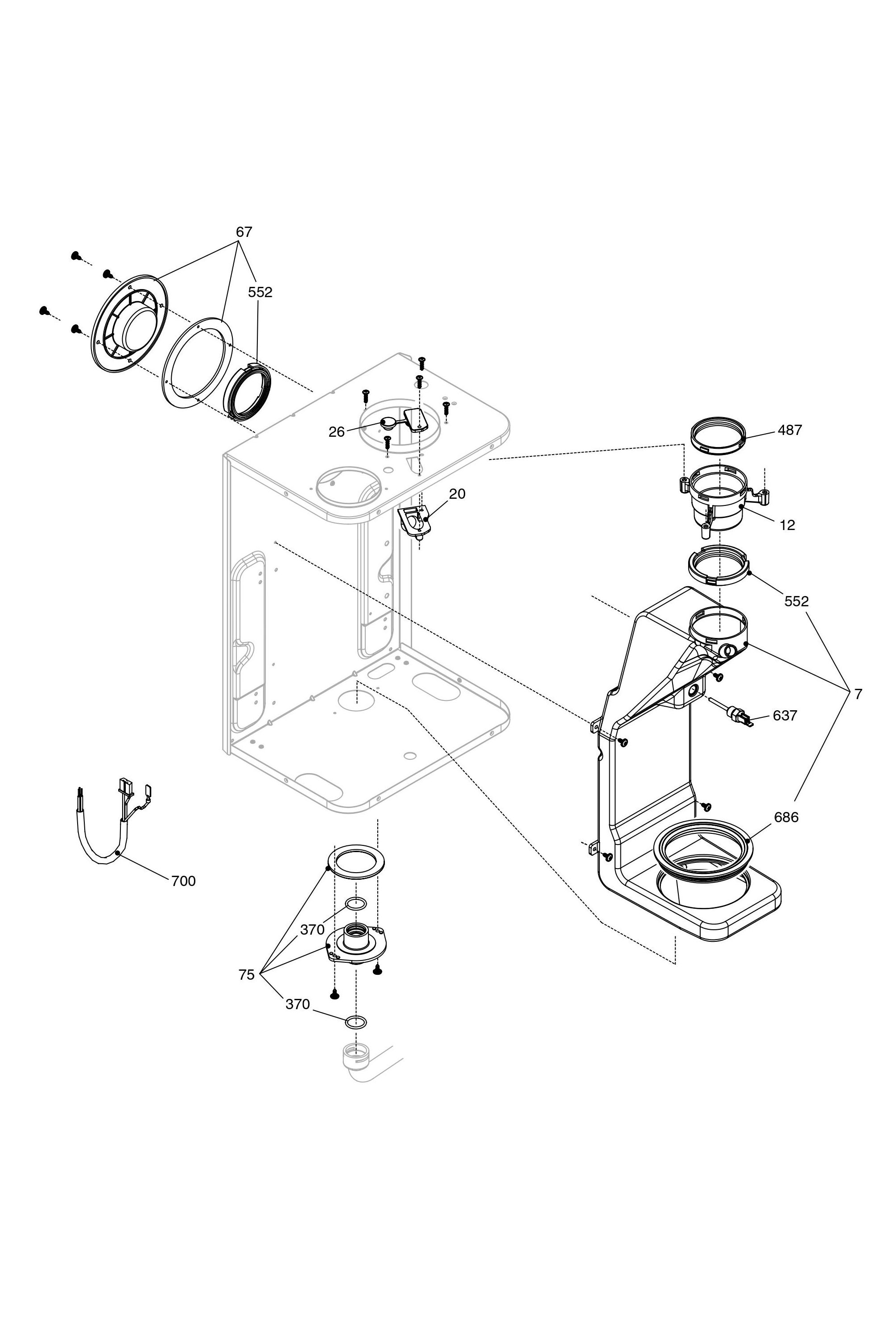 67
552
26
20
487
12
552
7
637
686
700
370
75
370