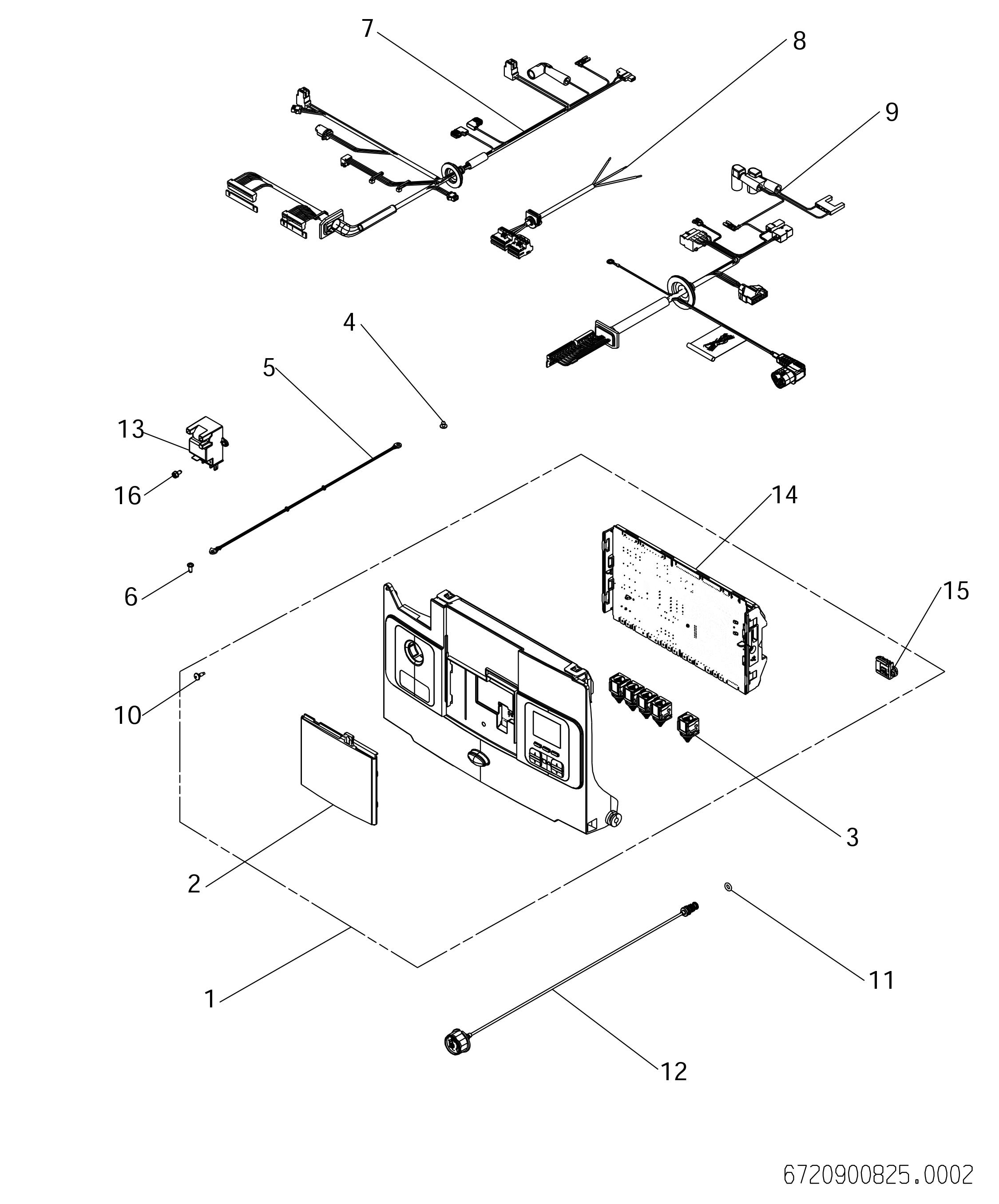 7
8
9
4
5
13
16
14
6
15
10
3
2
11
1
12
6720900825.0002