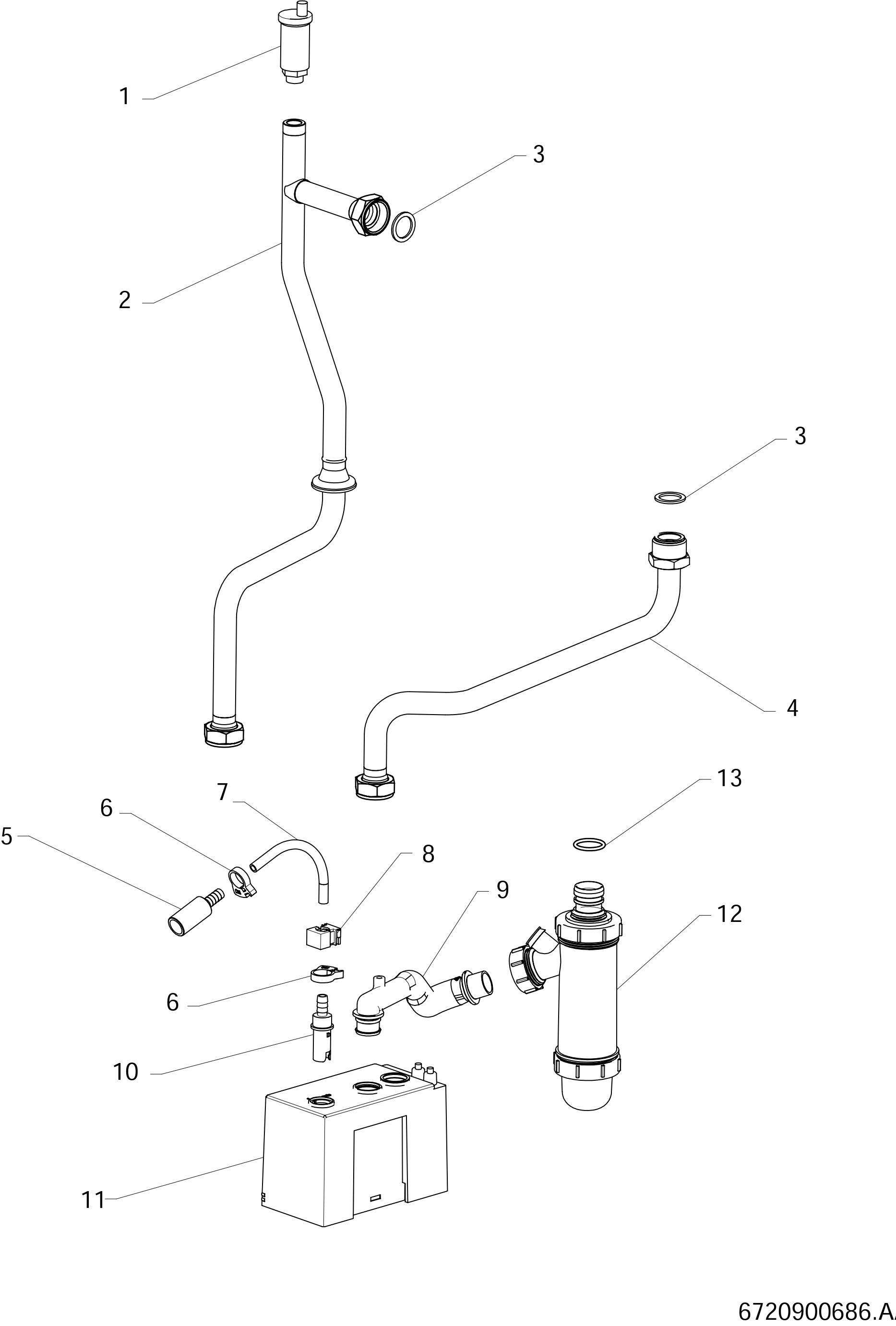 1
3
2
3
4
13
7
6
5
8
9
12
6
10
11
6720900686.A